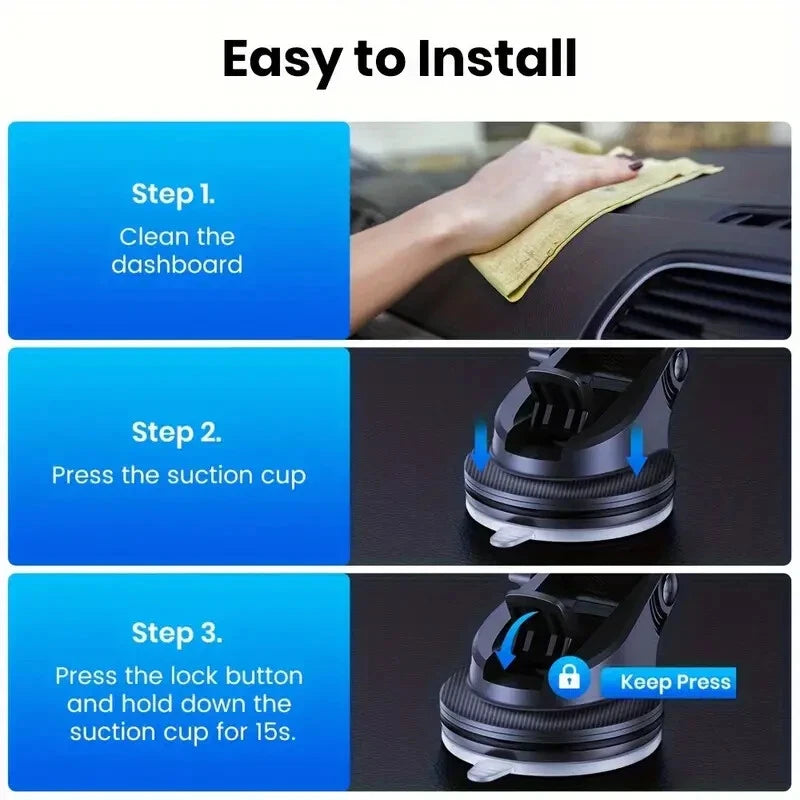 Easy to Install

Step 1.
Clean the dashboard

Step 2.
Press the suction cup

Step 3.
Press the lock button and hold down the suction cup for 15s.

Keep Press