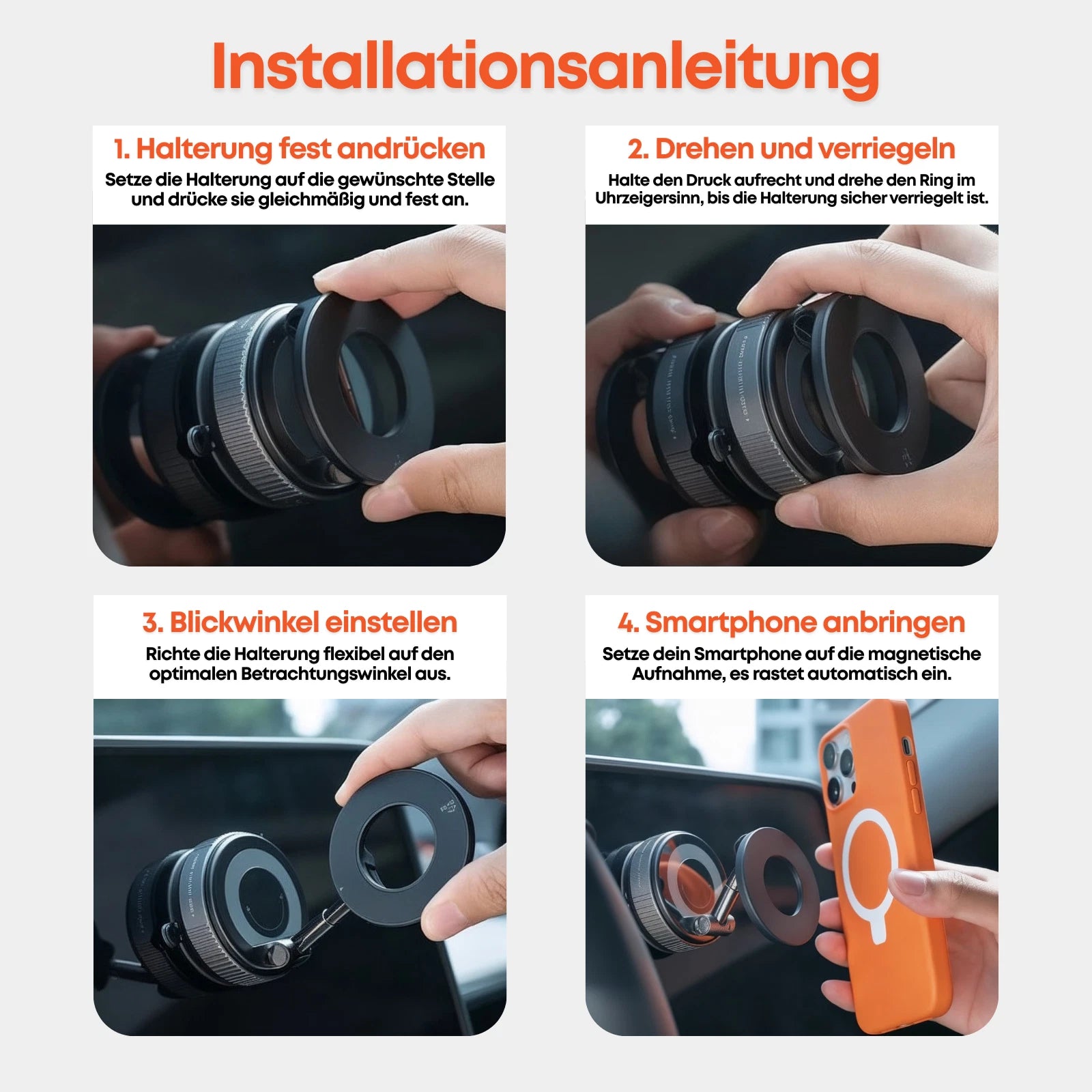 Installationsanleitung

1. Halterung fest andrücken

Setze die Halterung auf die gewünschte Stelle und drücke sie gleichmäßig und fest an.

2. Drehen und verriegeln

Halte den Druck aufrecht und drehe den Ring im Uhrzeigersinn, bis die Halterung sicher verriegelt ist.

3. Blickwinkel einstellen

Richte die Halterung flexibel auf den optimalen Betrachtungswinkel aus.

4. Smartphone anbringen

Setze dein Smartphone auf die magnetische Aufnahme, es rastet automatisch ein.